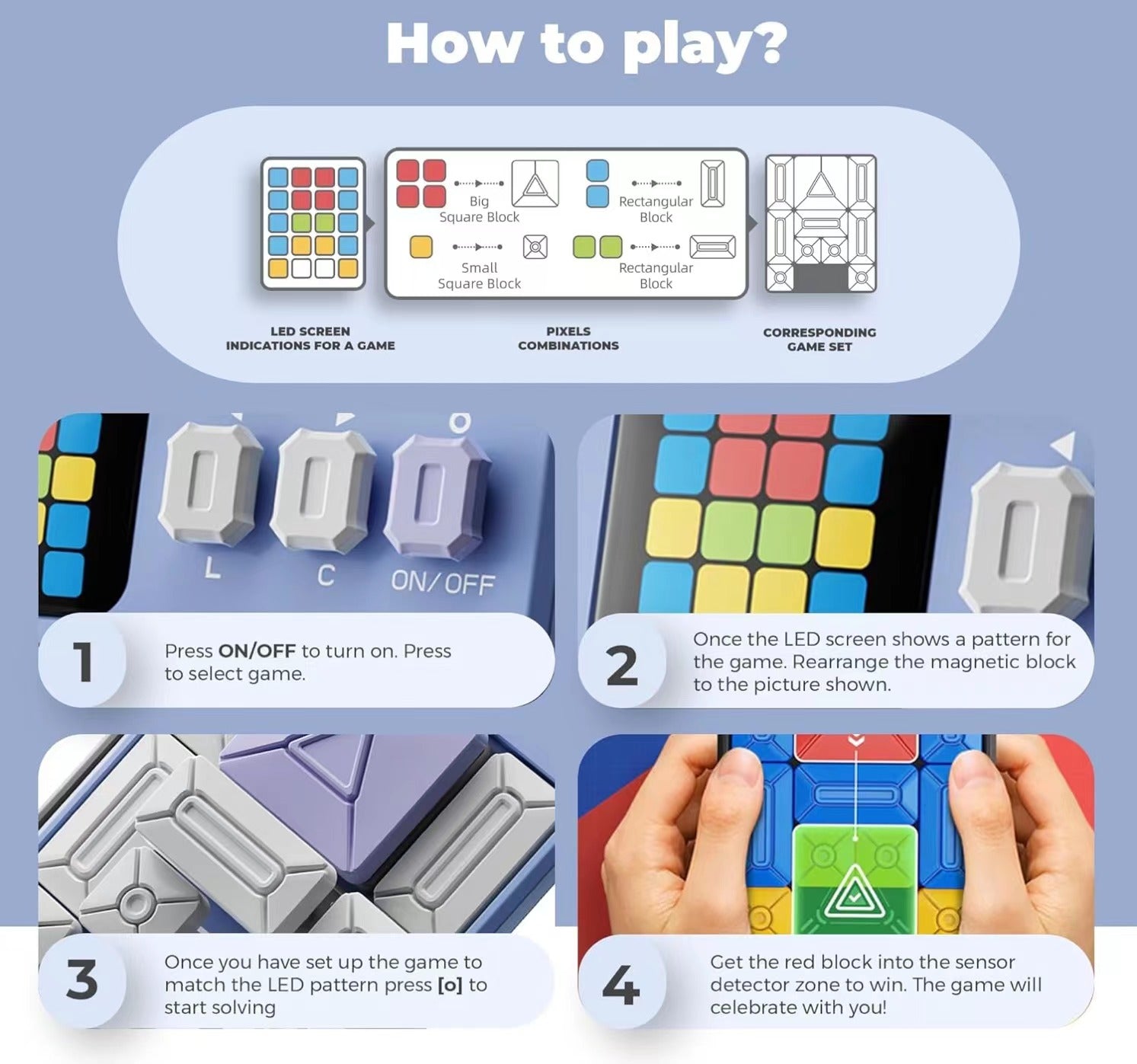 How to play?

Big
Square Block

Rectangular
Block

Small
Square Block

Rectangular
Block

LED SCREEN
INDICATIONS FOR A GAME

PIXELS
COMBINATIONS

CORRESPONDING
GAME SET

L

C

ON/OFF

1

Press ON/OFF to turn on. Press to select game.

2

Once the LED screen shows a pattern for the game. Rearrange the magnetic block to the picture shown.

3

Once you have set up the game to match the LED pattern press [o] to start solving

4

Get the red block into the sensor detector zone to win. The game will celebrate with you!